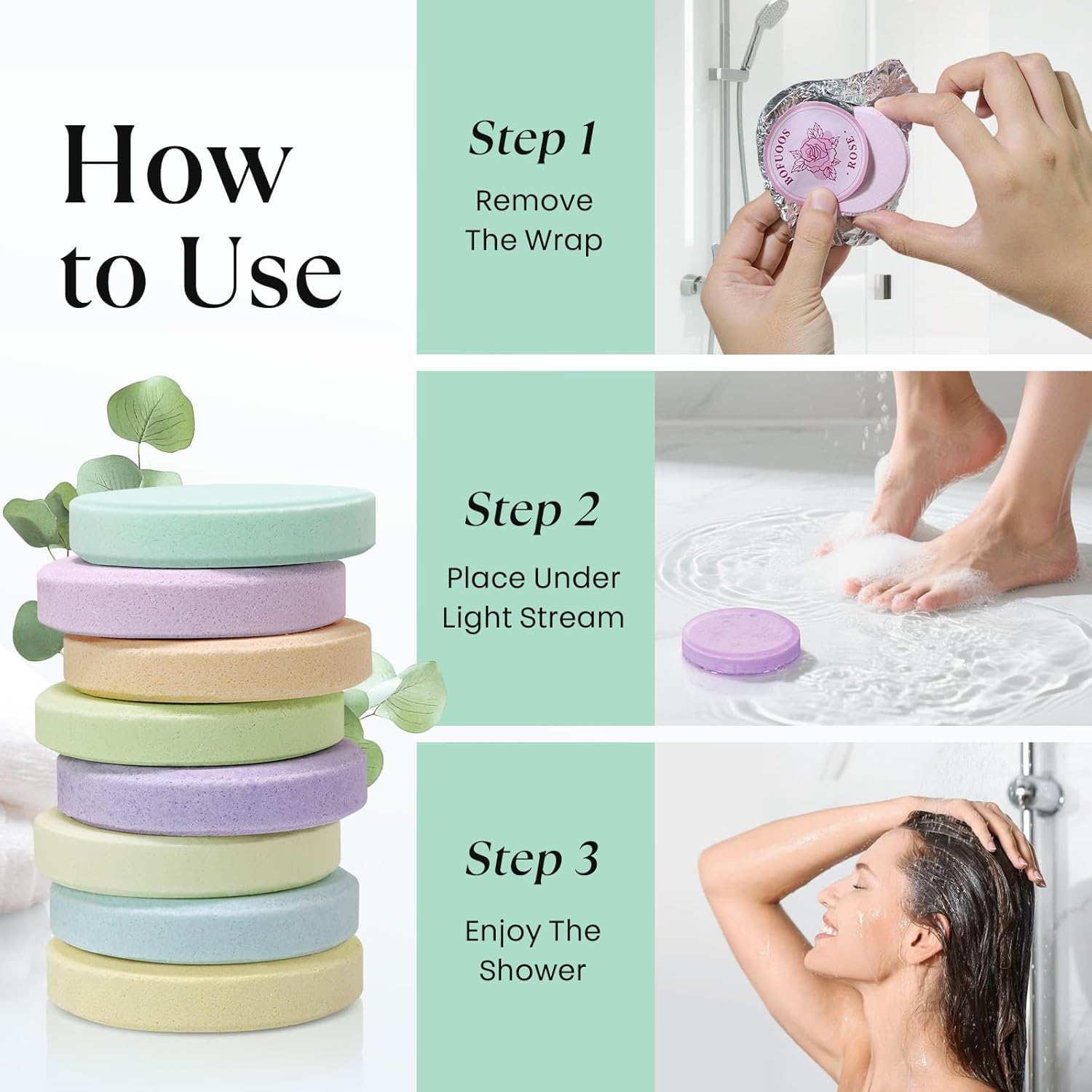 How to Use

Step 1
Remove The Wrap

BOFUOOS
· ROSE ·

Step 2
Place Under Light Stream

Step 3
Enjoy The Shower